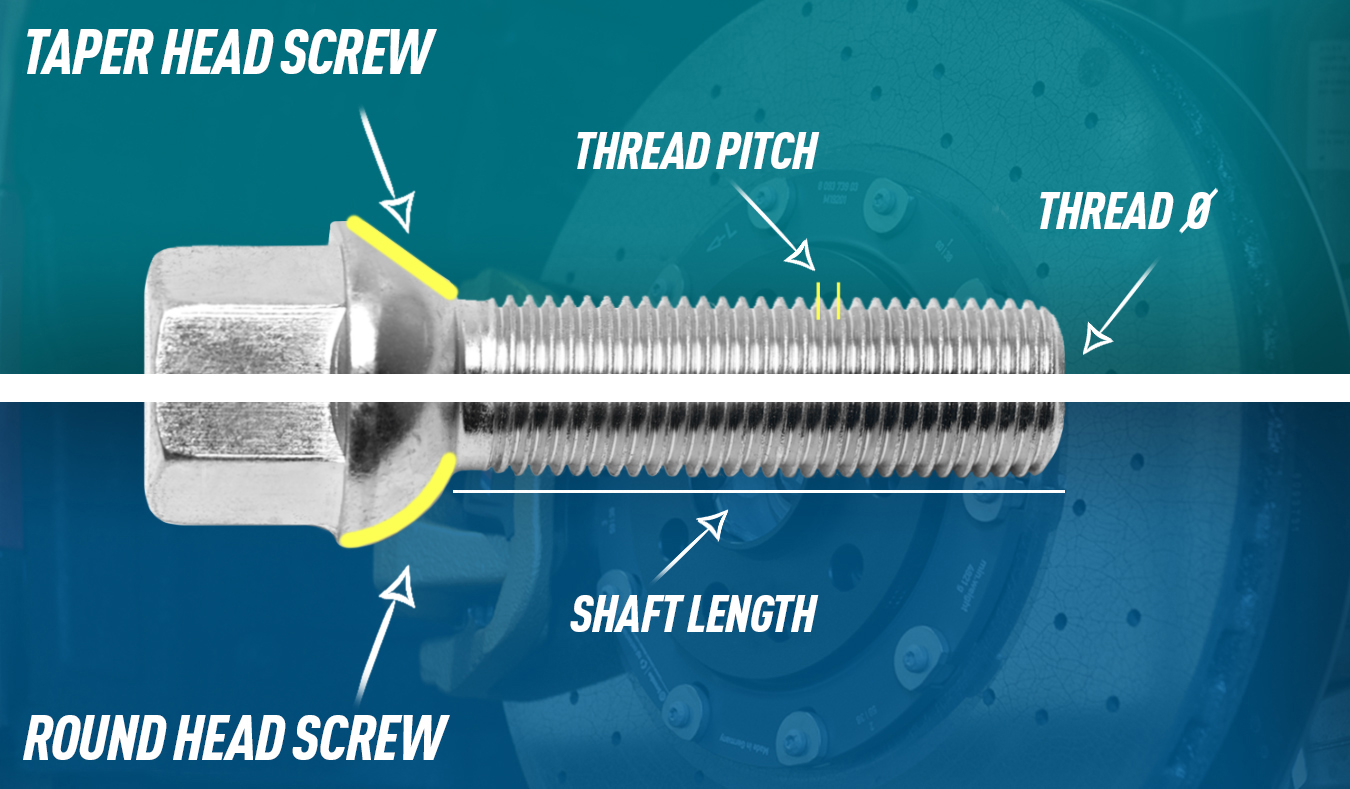 TAPER HEAD SCREW

THREAD PITCH

THREAD Ø

SHAFT LENGTH

ROUND HEAD SCREW